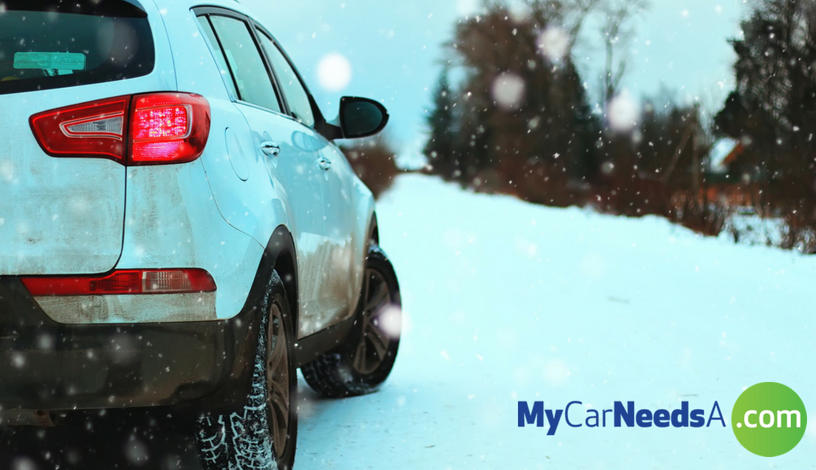 MyCarNeedsA.com